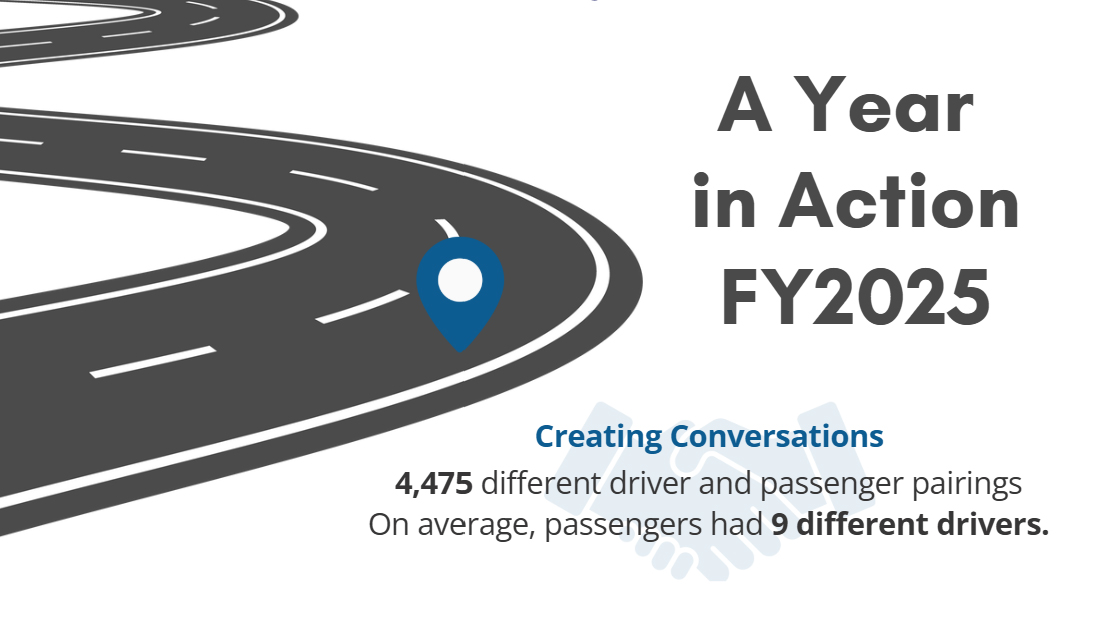 A Year in Action FY2025

Creating Conversations

4,475 different driver and passenger pairings

On average, passengers had 9 different drivers.